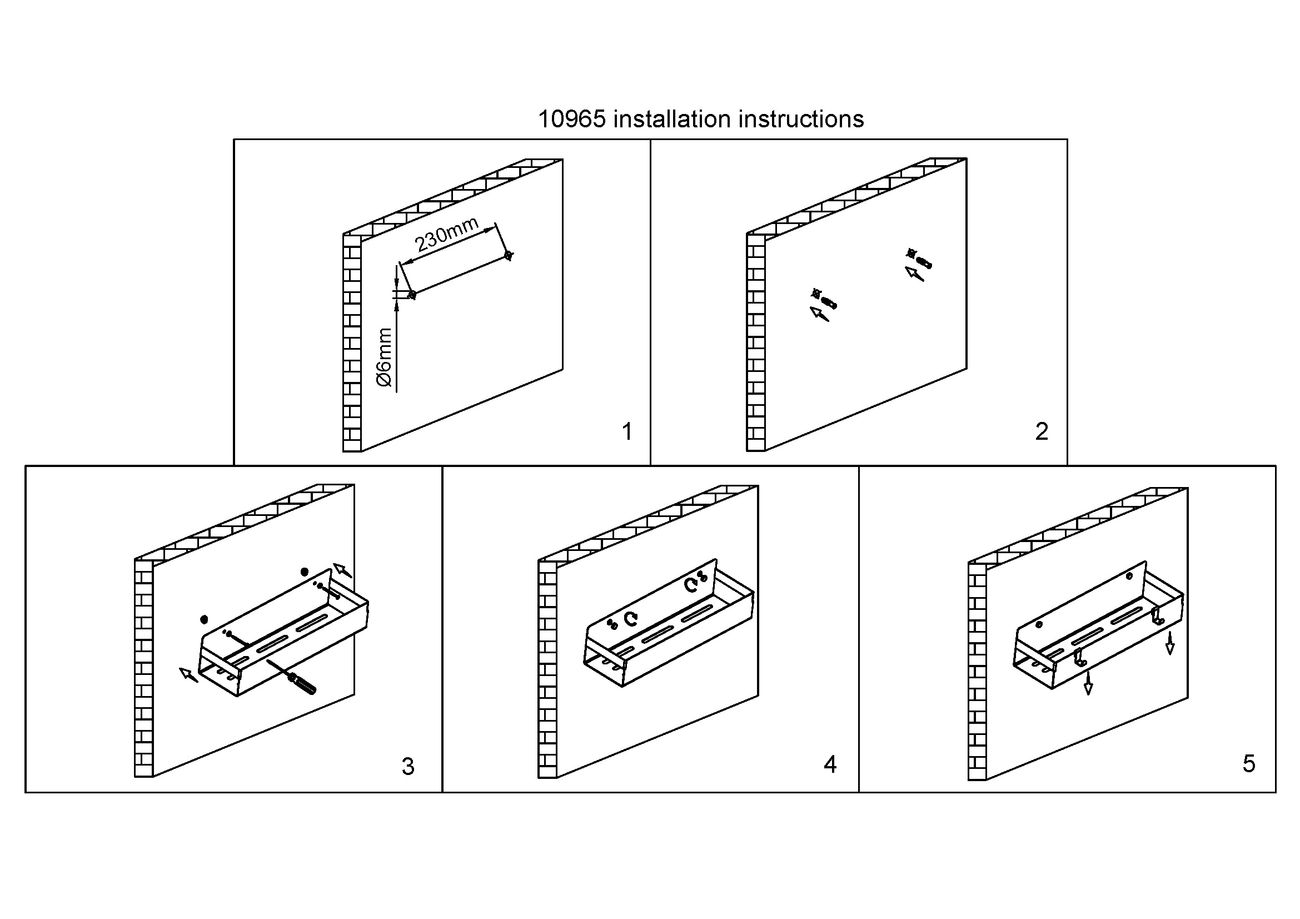 10965 installation instructions

230mm

Ø6mm

1

2

3

4

5